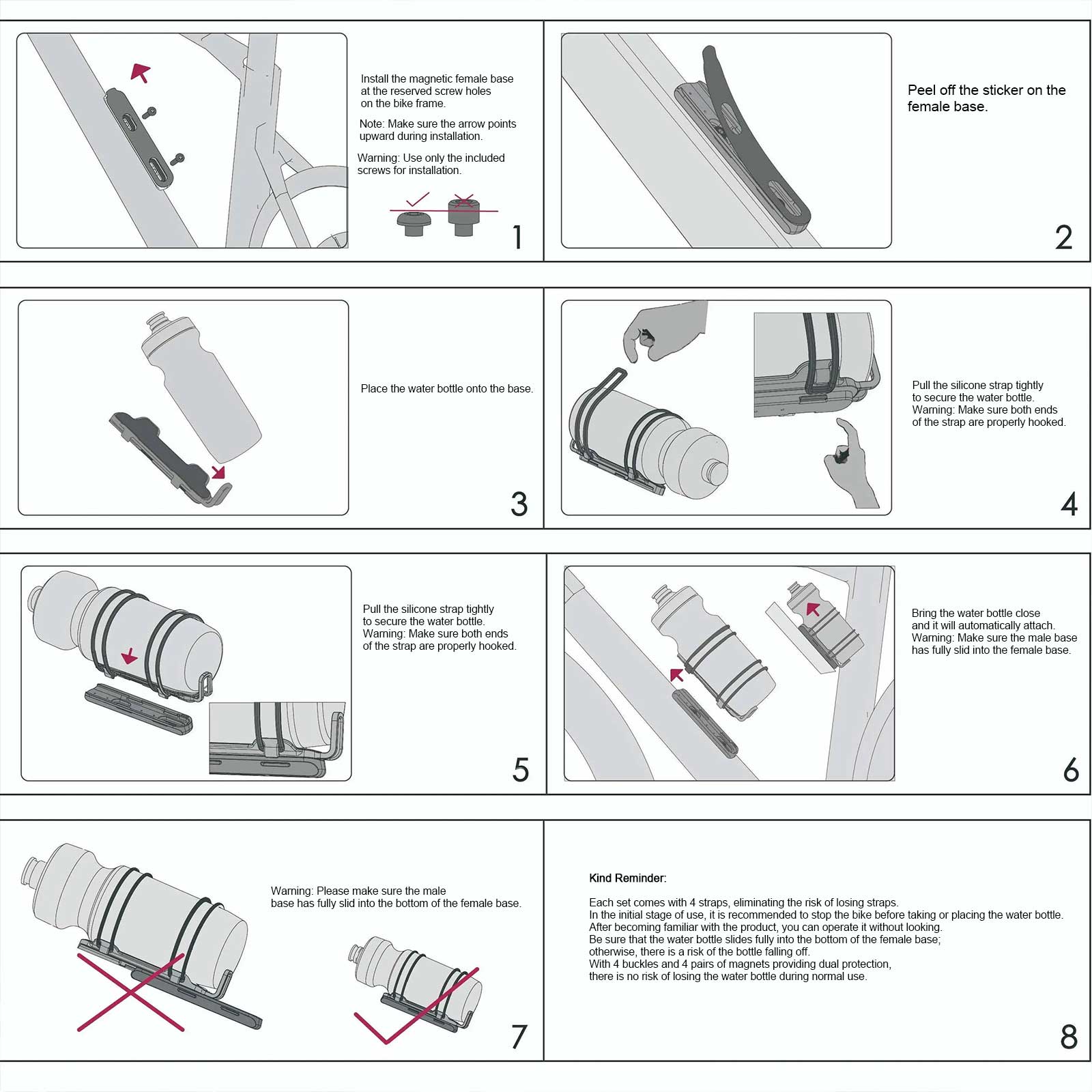 Install the magnetic female base at the reserved screw holes on the bike frame.

Note: Make sure the arrow points upward during installation.

Warning: Use only the included screws for installation.

1

Peel off the sticker on the female base.

2

Place the water bottle onto the base.

3

Pull the silicone strap tightly to secure the water bottle. Warning: Make sure both ends of the strap are properly hooked.

4

Pull the silicone strap tightly to secure the water bottle. Warning: Make sure both ends of the strap are properly hooked.

5

Bring the water bottle close and it will automatically attach. Warning: Make sure the male base has fully slid into the female base.

6

Warning: Please make sure the male base has fully slid into the bottom of the female base.

7

Kind Reminder:

Each set comes with 4 straps, eliminating the risk of losing straps.
In the initial stage of use, it is recommended to stop the bike before taking or placing the water bottle.
After becoming familiar with the product, you can operate it without looking.
Be sure that the water bottle slides fully into the bottom of the female base; otherwise, there is a risk of the bottle falling off.
With 4 buckles and 4 pairs of magnets providing dual protection, there is no risk of losing the water bottle during normal use.

8